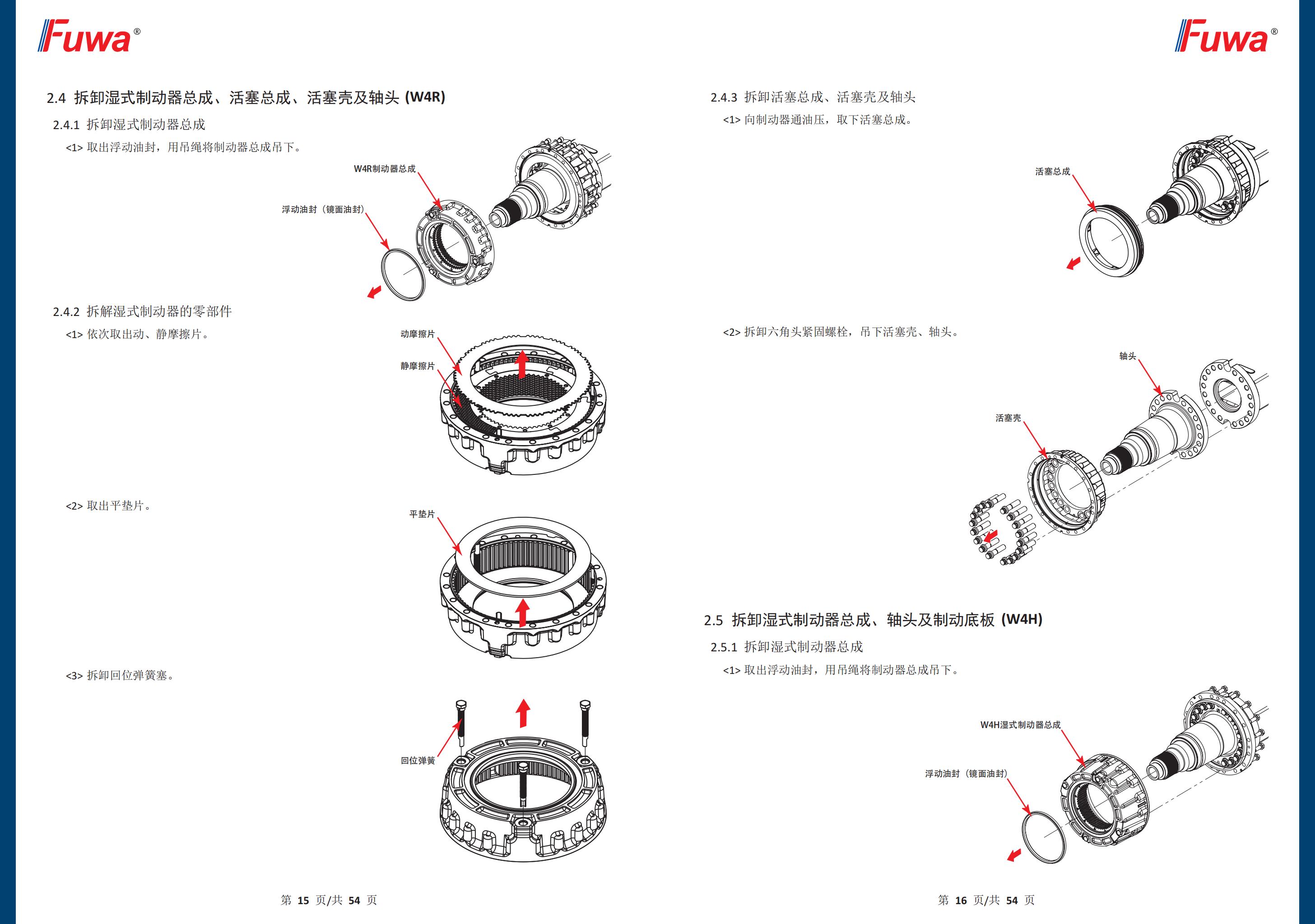 Fuwa®

2.4 拆卸湿式制动器总成、活塞总成、活塞壳及轴头 (W4R)

2.4.1 拆卸湿式制动器总成

<1> 取出浮动油封，用吊绳将制动器总成吊下。

W4R制动器总成

浮动油封（镜面油封）

2.4.2 拆解湿式制动器的零部件

<1> 依次取出动、静摩擦片。

动摩擦片

静摩擦片

<2> 取出平垫片。

平垫片

<3> 拆卸回位弹簧塞。

回位弹簧

第 15 页/共 54 页

Fuwa®

2.4.3 拆卸活塞总成、活塞壳及轴头

<1> 向制动器通油压，取下活塞总成。

活塞总成

<2> 拆卸六角头紧固螺栓，吊下活塞壳、轴头。

轴头

活塞壳

2.5 拆卸湿式制动器总成、轴头及制动底板 (W4H)

2.5.1 拆卸湿式制动器总成

<1> 取出浮动油封，用吊绳将制动器总成吊下。

W4H湿式制动器总成

浮动油封（镜面油封）

第 16 页/共 54 页