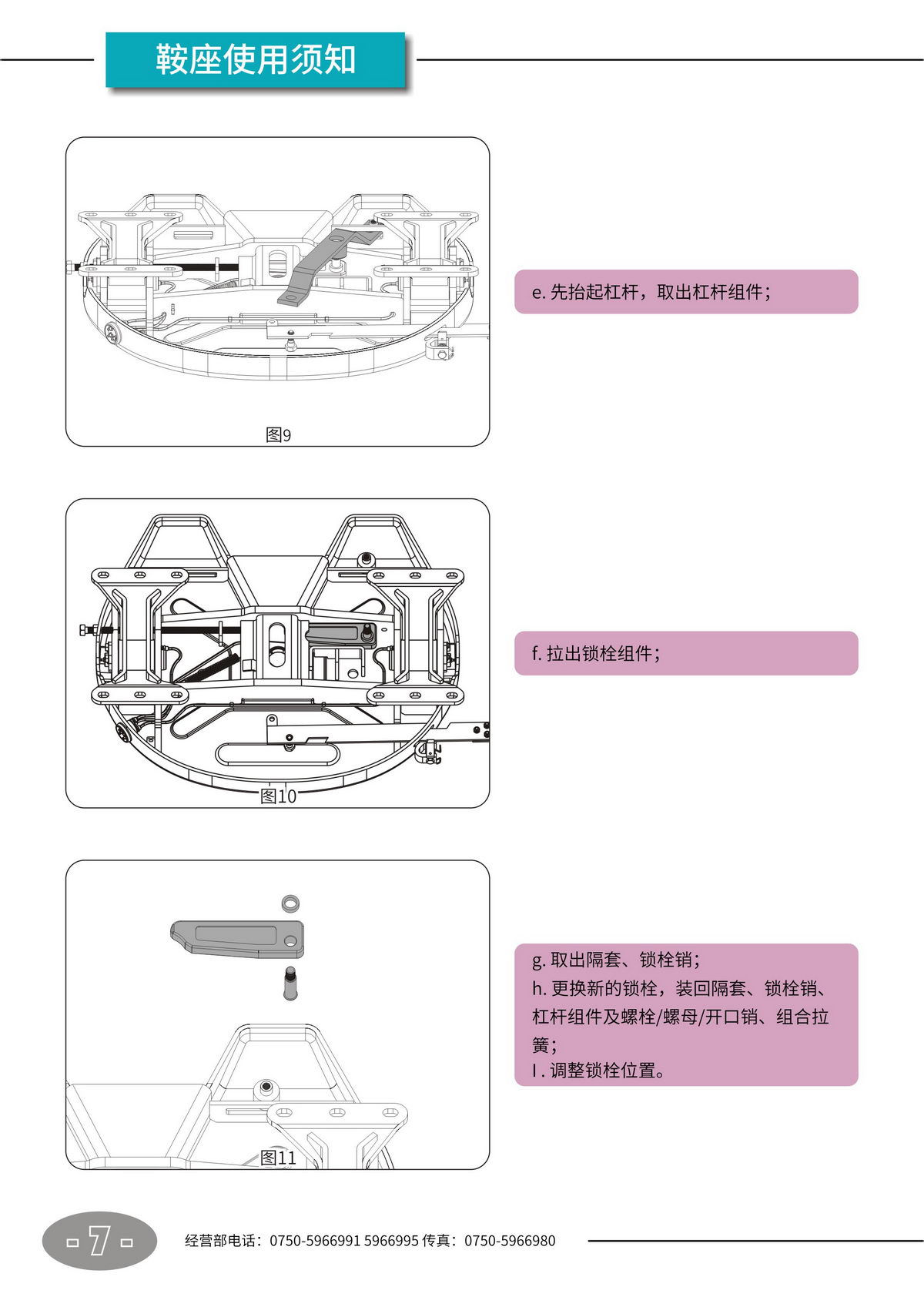 鞍座使用须知

图9

e. 先抬起杠杆，取出杠杆组件；

图10

f. 拉出锁栓组件；

图11

g. 取出隔套、锁栓销；
h. 更换新的锁栓，装回隔套、锁栓销、杠杆组件及螺栓/螺母/开口销、组合拉簧；
I . 调整锁栓位置。

7

经营部电话：0750-5966991 5966995 传真：0750-5966980